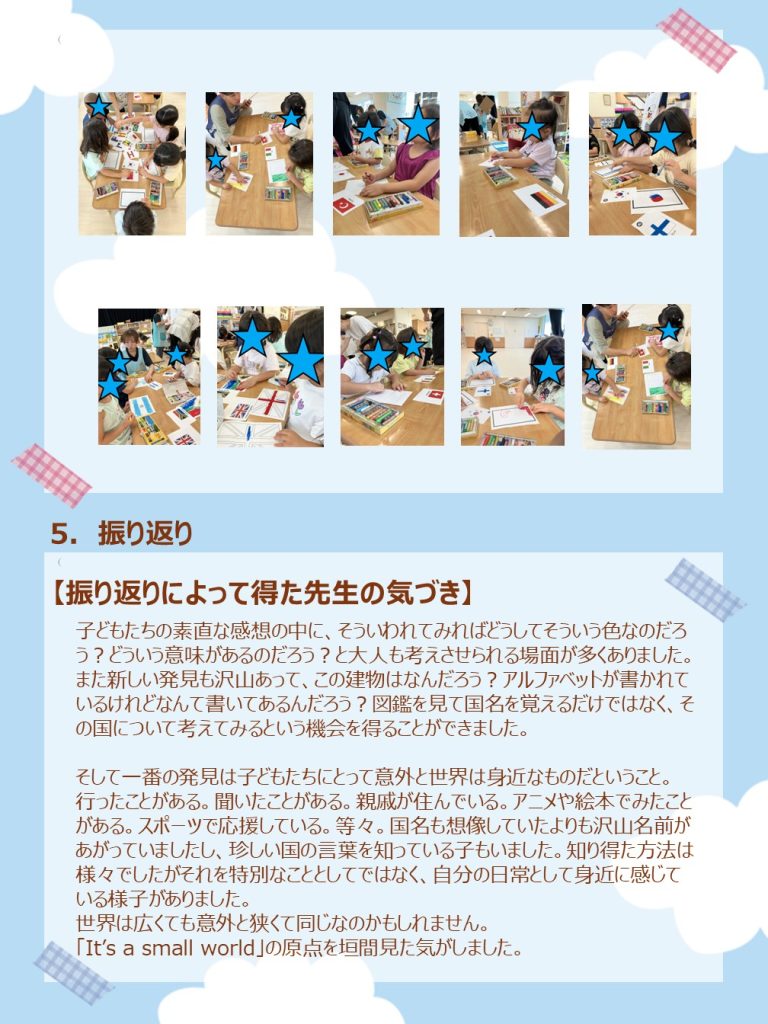 5. 振り返り

【振り返りによって得た先生の気づき】

子どもたちの素直な感想の中に、そういわれてみればどうしてそういう色なのだろう？どういう意味があるのだろう？と大人も考えさせられる場面が多くありました。また新しい発見も沢山あって、この建物はなんだろう？アルファベットが書かれているけれどなんて書いてあるんだろう？図鑑を見て国名を覚えるだけではなく、その国について考えてみるという機会を得ることができました。

そして一番の発見は子どもたちにとって意外と世界は身近なものだということ。行ったことがある。聞いたことがある。親戚が住んでいる。アニメや絵本でみたことがある。スポーツで応援している。等々。国名も想像していたよりも沢山名前があがっていましたし、珍しい国の言葉を知っている子もいました。知り得た方法は様々でしたがそれを特別なこととしてではなく、自分の日常として身近に感じている様子がありました。
世界は広くても意外と狭くて同じなのかもしれません。
「It's a small world」の原点を垣間見た気がしました。